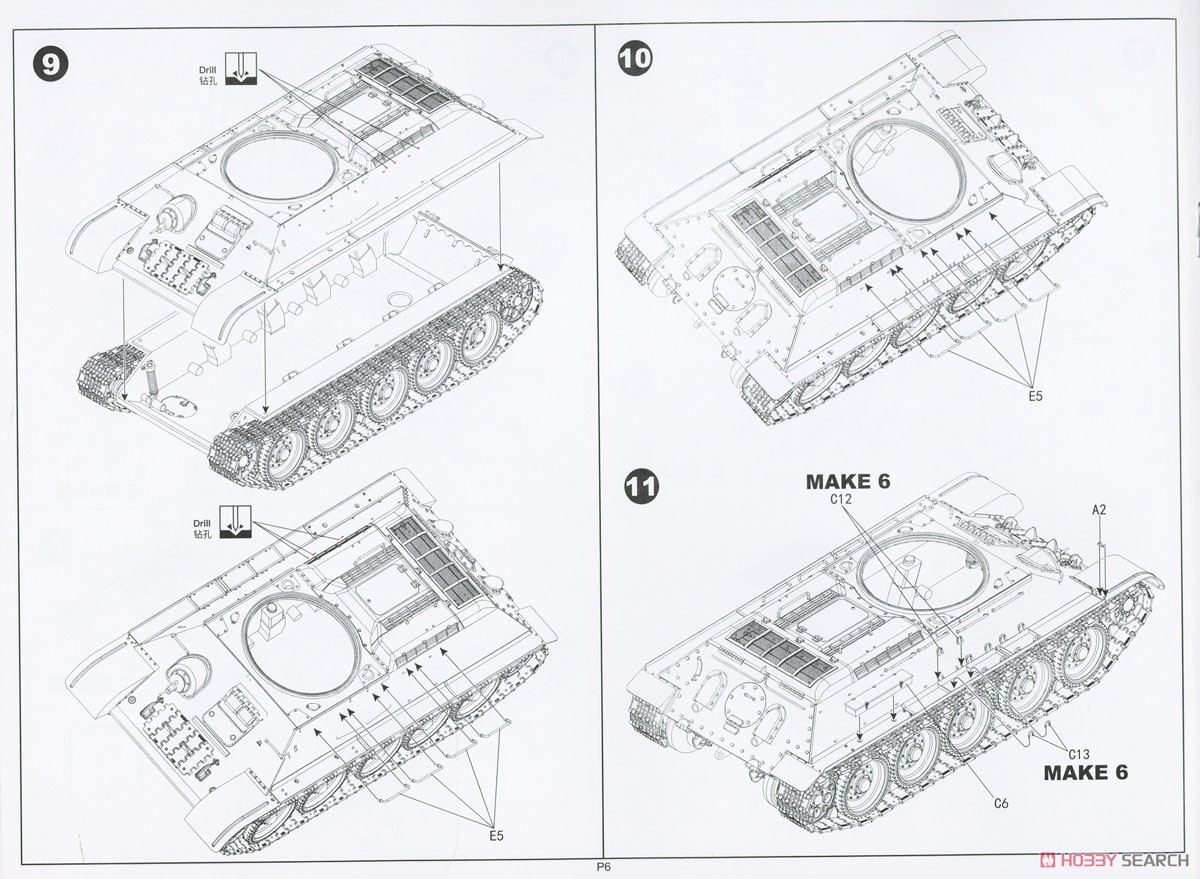 9

Drill
钻孔

Drill
钻孔

E5

10

E5

11

MAKE 6
C12

A2

C13
MAKE 6

C6

P6

HOBBY SEARCH