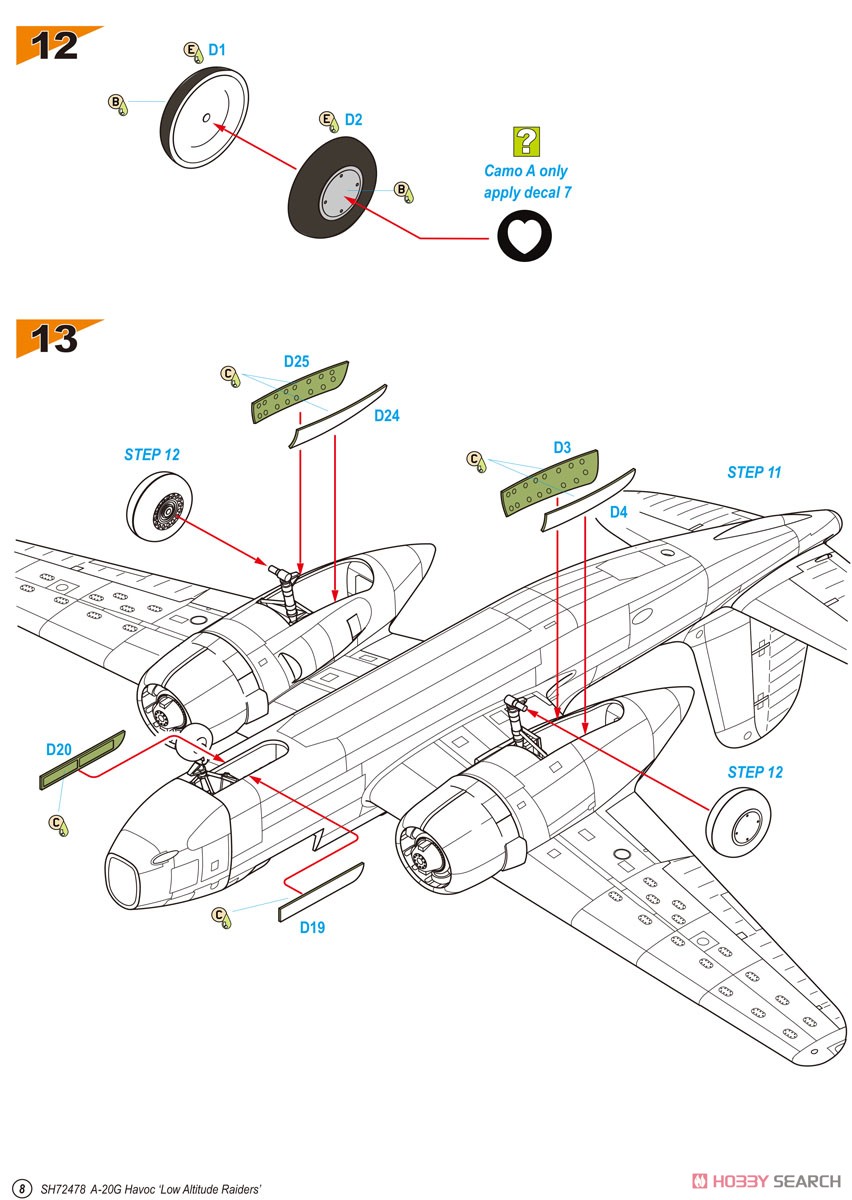 12

E D1
B
E D2
B
?
Camo A only apply decal 7

13

C D25
D24
STEP 12
C D3
D4
STEP 11
D20
C
STEP 12
C
D19

8 SH72478 A-20G Havoc 'Low Altitude Raiders'
HOBBY SEARCH