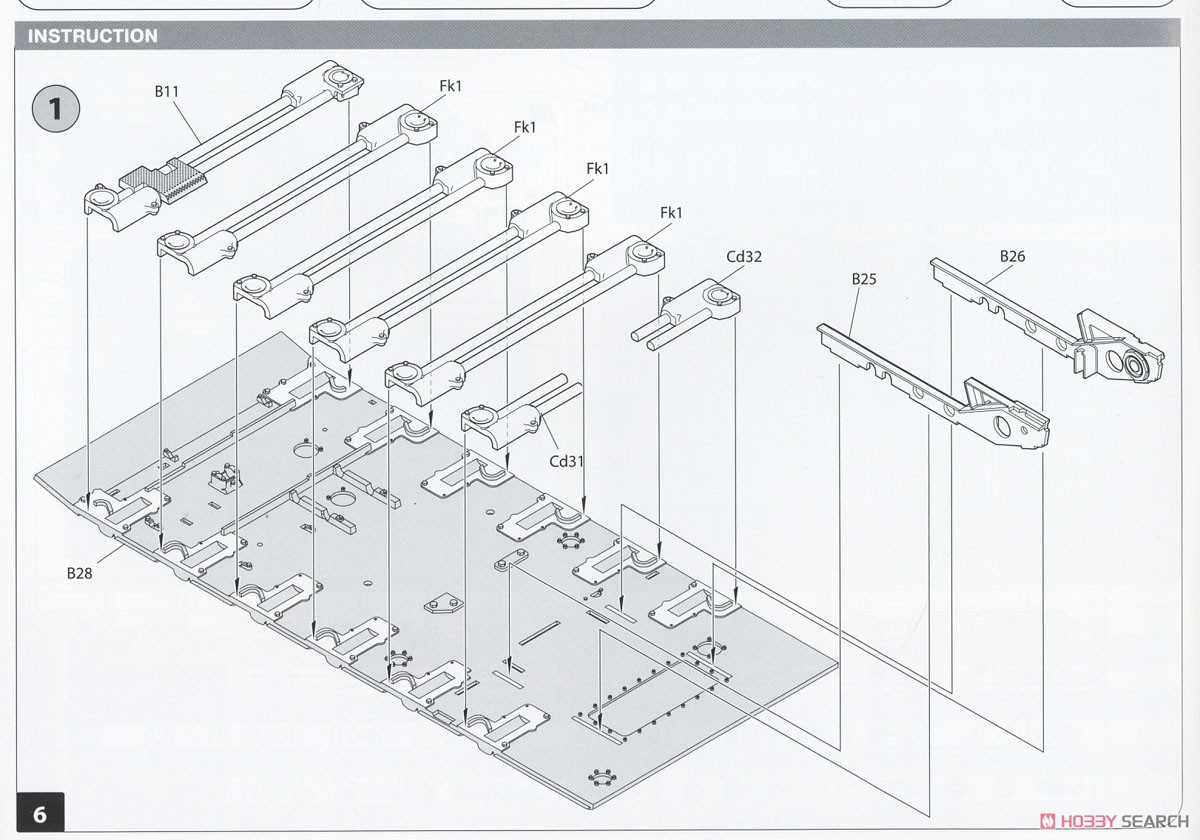 INSTRUCTION

1

B11

Fk1

Fk1

Fk1

Fk1

Cd32

B26

B25

Cd31

B28

6

HOBBY SEARCH