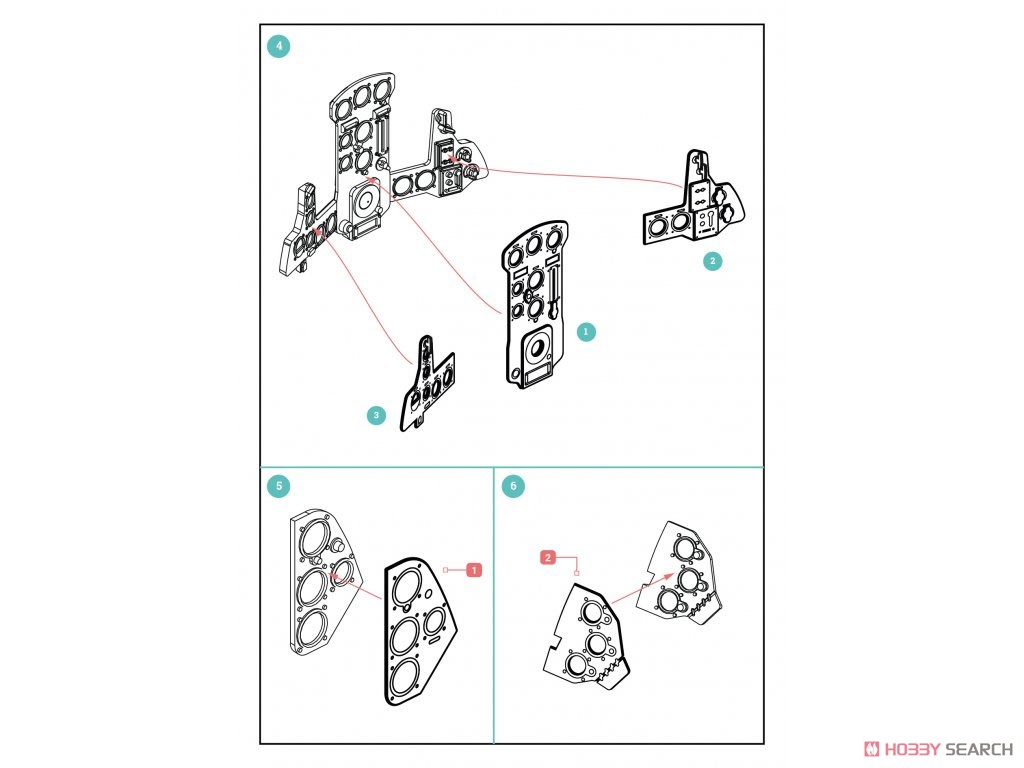 4

2

1

3

5

1

6

2

HOBBY SEARCH