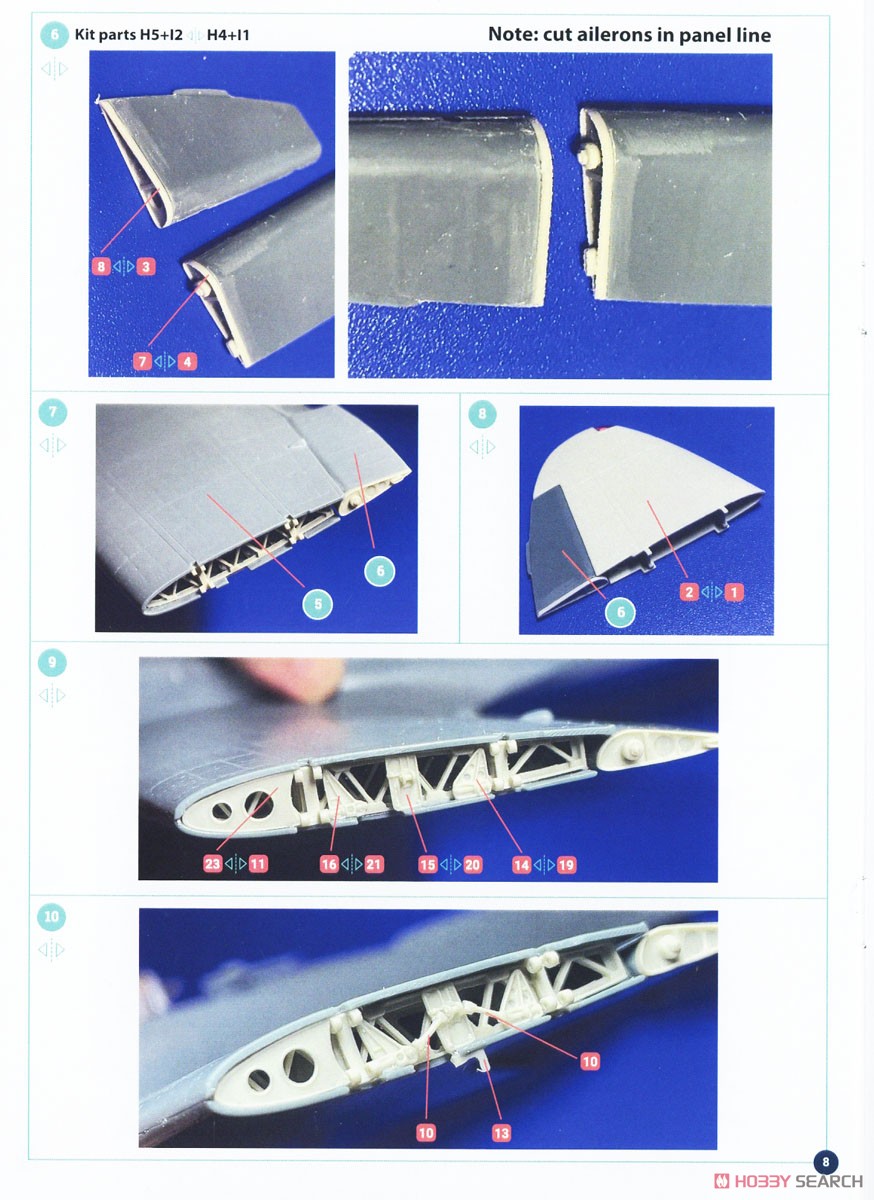 6 Kit parts H5+I2 H4+I1

Note: cut ailerons in panel line

8 3

7 4

7

5

6

8

2 1

6

9

23 11

16 21

15 20

14 19

10

10

10

13

8

HOBBY SEARCH