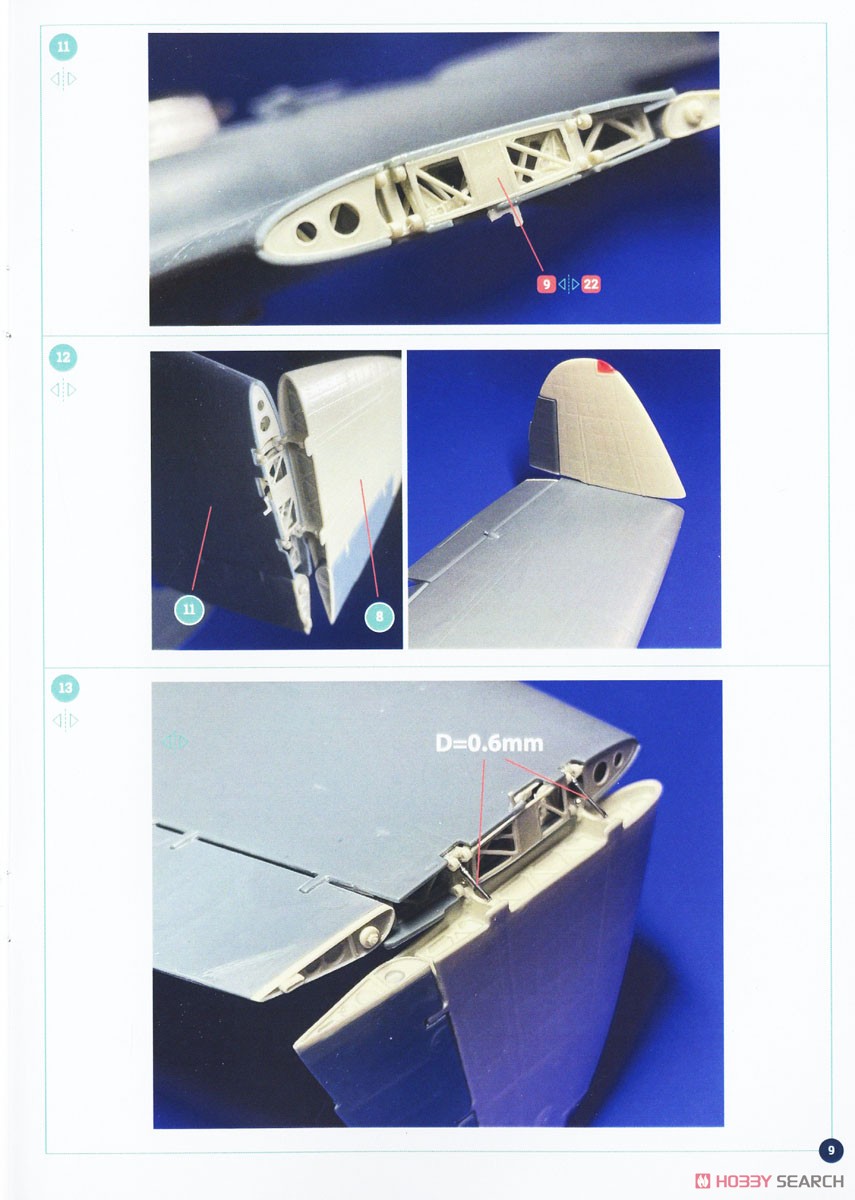 11

9 22

12

11

8

13

D=0.6mm

9

HOBBY SEARCH