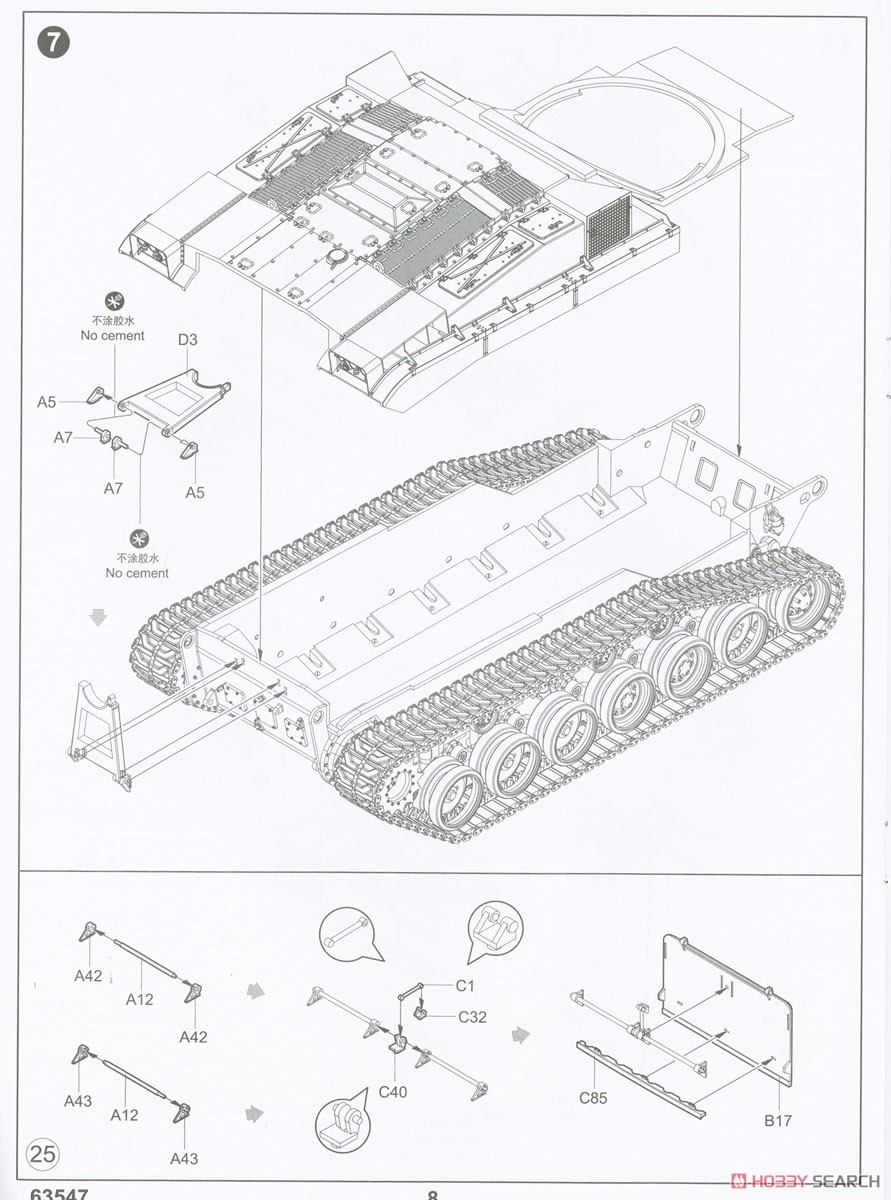 7

不涂胶水
No cement

D3

A5

A7

A7

A5

不涂胶水
No cement

A42

A12

A42

A43

A12

A43

C1

C32

C40

C85

B17

25

63547

8

HOBBY SEARCH