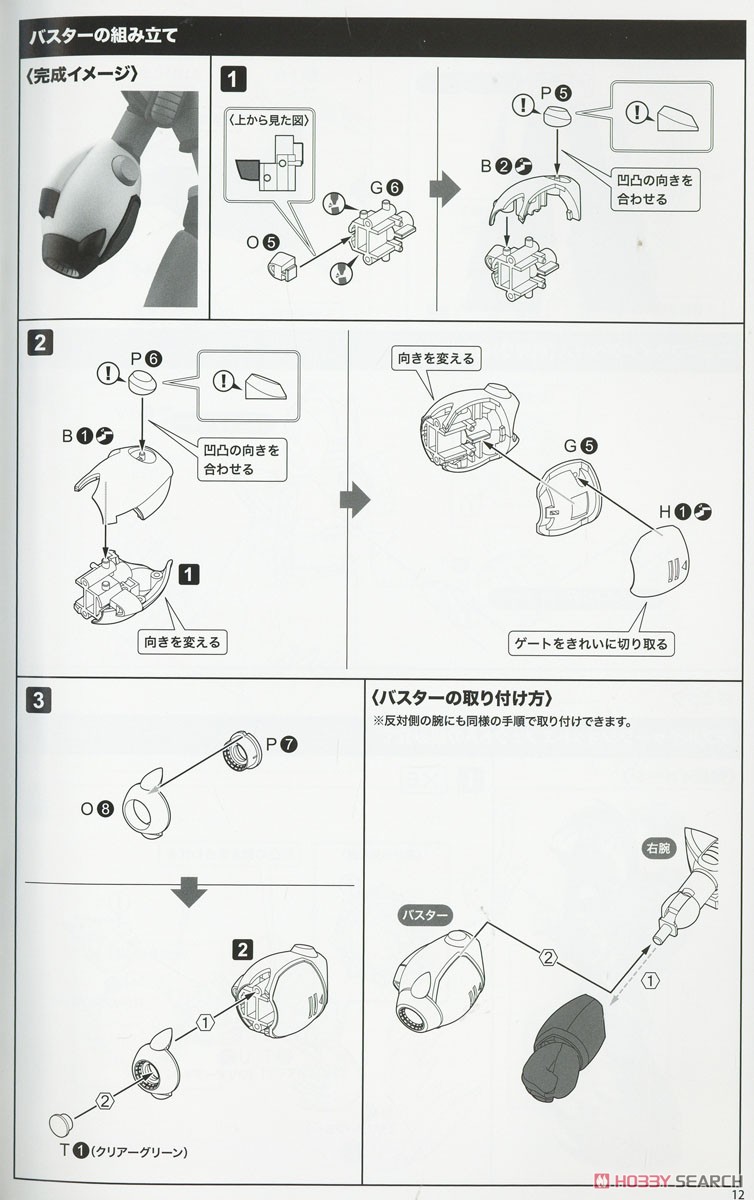 バスターの組み立て

〈完成イメージ〉

1

〈上から見た図〉

G 6

O 5

P 5

B 2

凹凸の向きを合わせる

2

P 6

B 1

凹凸の向きを合わせる

1

向きを変える

向きを変える

G 5

H 1

ゲートをきれいに切り取る

3

P 7

O 8

2

1

2

T 1 (クリアーグリーン)

〈バスターの取り付け方〉
※反対側の腕にも同様の手順で取り付けできます。

右腕

バスター

2

1

HOBBY SEARCH

12