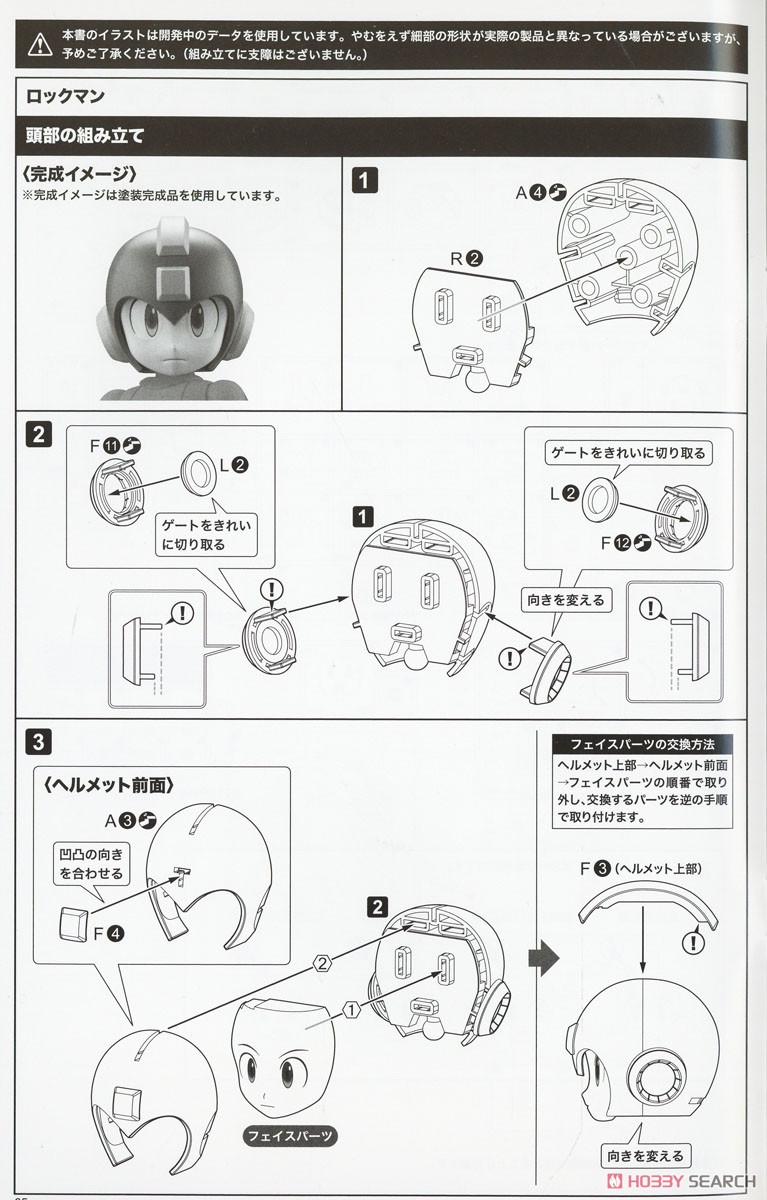 本書のイラストは開発中のデータを使用しています。やむをえず細部の形状が実際の製品と異なっている場合がございますが、予めご了承ください。（組み立てに支障はございません。）

ロックマン

頭部の組み立て

〈完成イメージ〉
※完成イメージは塗装完成品を使用しています。

1

A ④

R ②

2

F ⑪

L ②

ゲートをきれいに切り取る

!

!

1

ゲートをきれいに切り取る

L ②

F ⑫

向きを変える

!

!

3

〈ヘルメット前面〉

A ③

凹凸の向きを合わせる

F ④

2

②

①

フェイスパーツ

フェイスパーツの交換方法

ヘルメット上部→ヘルメット前面→フェイスパーツの順番で取り外し、交換するパーツを逆の手順で取り付けます。

F ③（ヘルメット上部）

!

向きを変える

HOBBY SEARCH