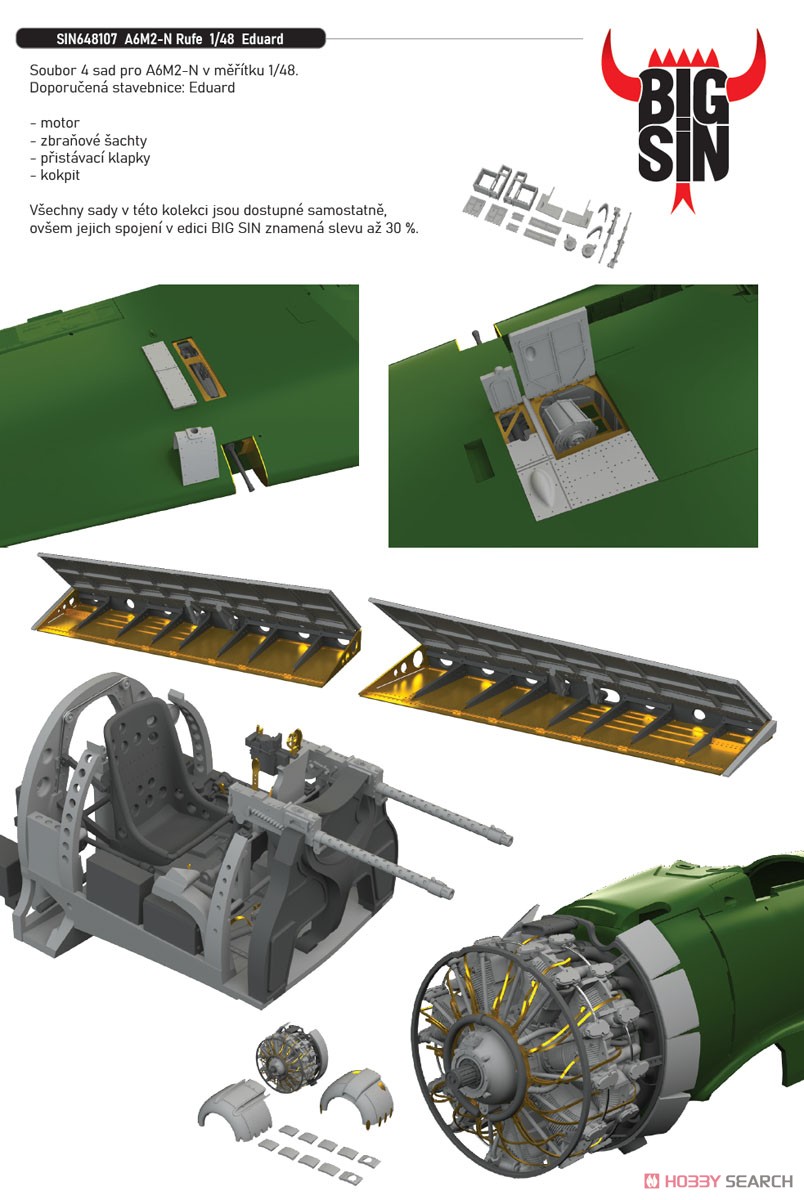 SIN648107 A6M2-N Rufe 1/48 Eduard

BIG SIN

Soubor 4 sad pro A6M2-N v měřítku 1/48. Doporučená stavebnice: Eduard

- motor
- zbraňové šachty
- přistávací klapky
- kokpit

Všechny sady v této kolekci jsou dostupné samostatně, ovšem jejich spojení v edici BIG SIN znamená slevu až 30 %.

HOBBY SEARCH