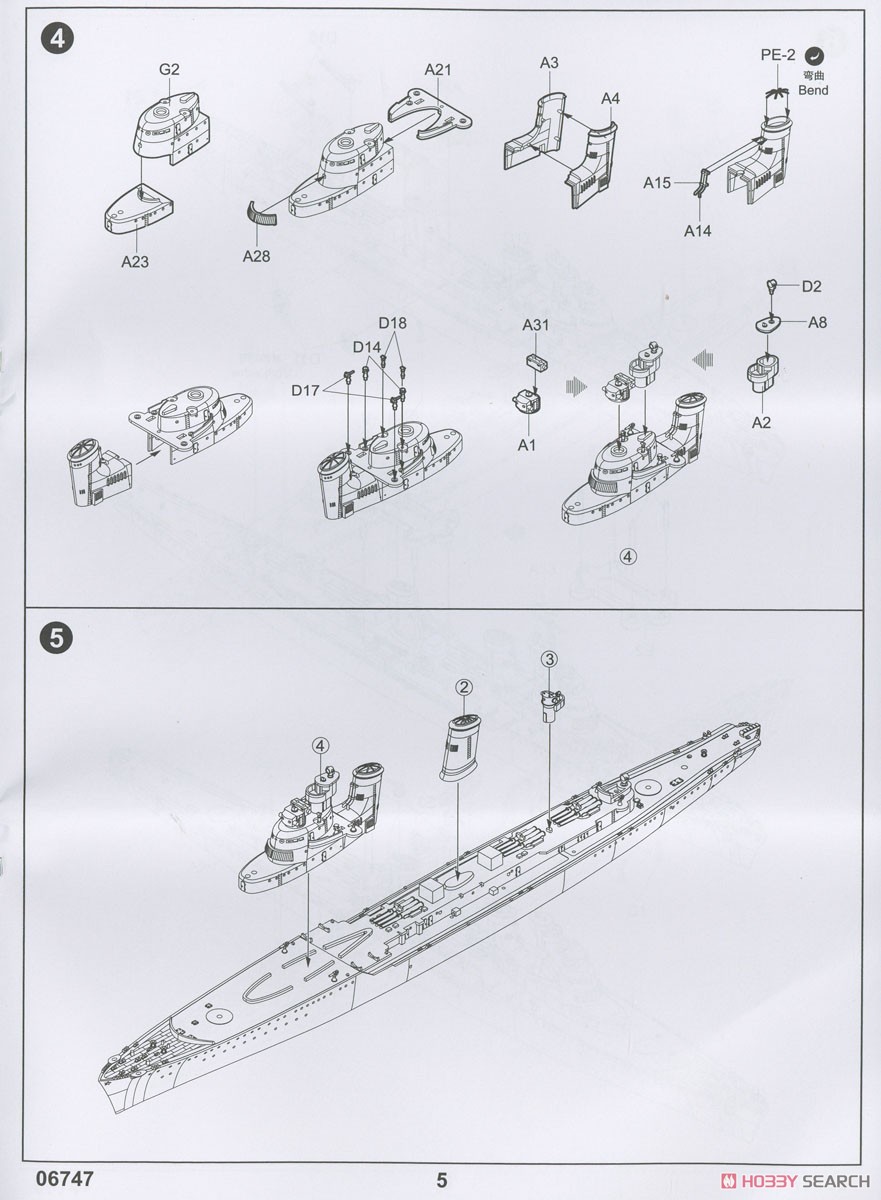 4

G2

A23

A21

A28

A3

A4

PE-2

弯曲
Bend

A15

A14

D18

D14

D17

A31

A1

D2

A8

A2

④

5

④

②

③

06747

5

HOBBY SEARCH