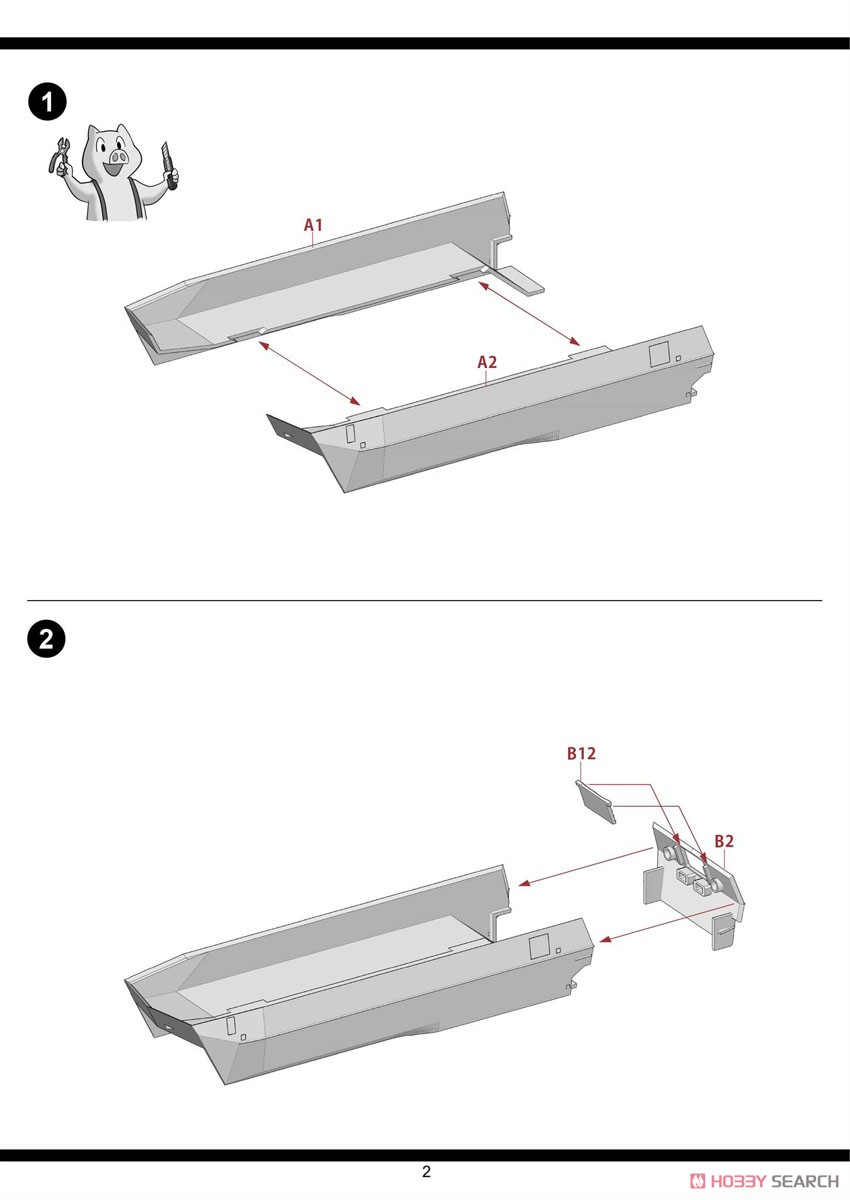 1

A1

A2

2

B12

B2

2

HOBBY SEARCH