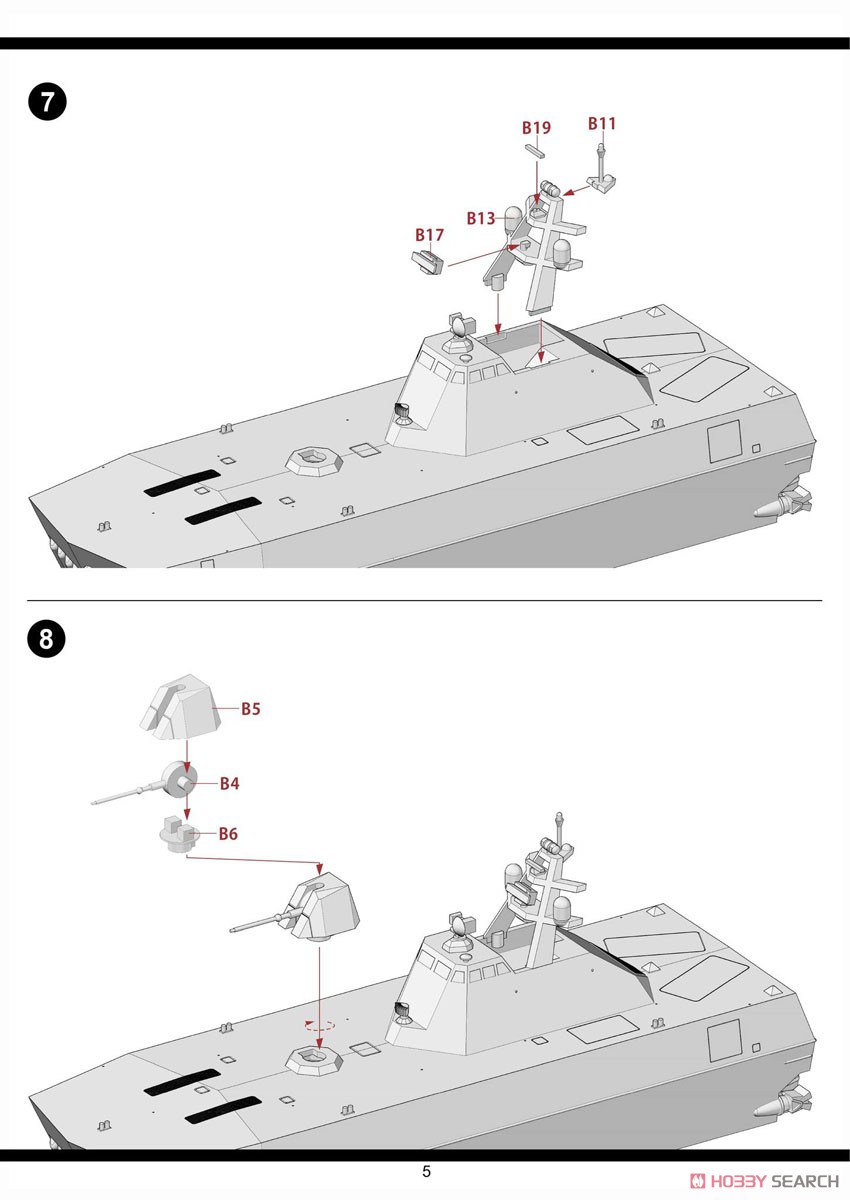 7

B19
B11
B13
B17

8

B5
B4
B6

5

HOBBY SEARCH