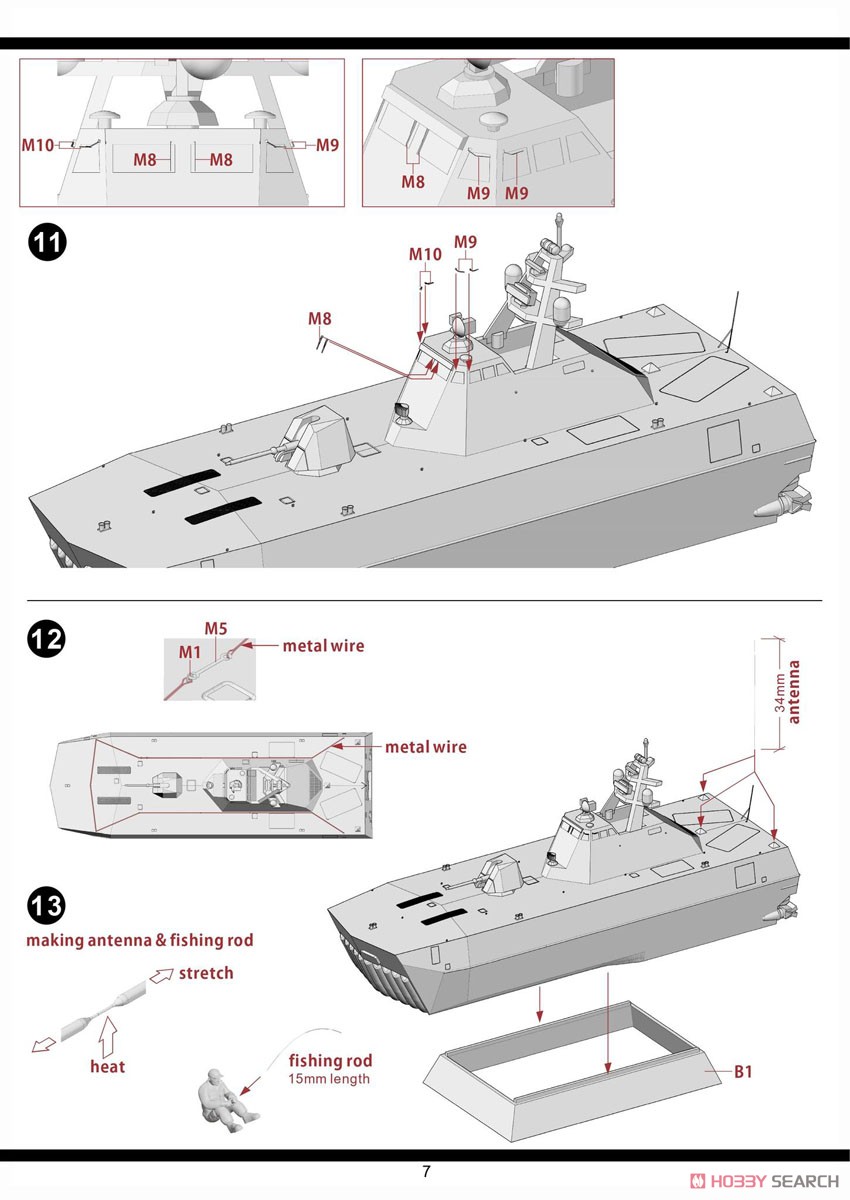 M10
M8
M8
M9

M8
M9
M9

11

M10
M9
M8

12

M5
M1
metal wire

metal wire

34mm
antenna

13
making antenna & fishing rod
stretch
heat
fishing rod
15mm length

B1

7

HOBBY SEARCH