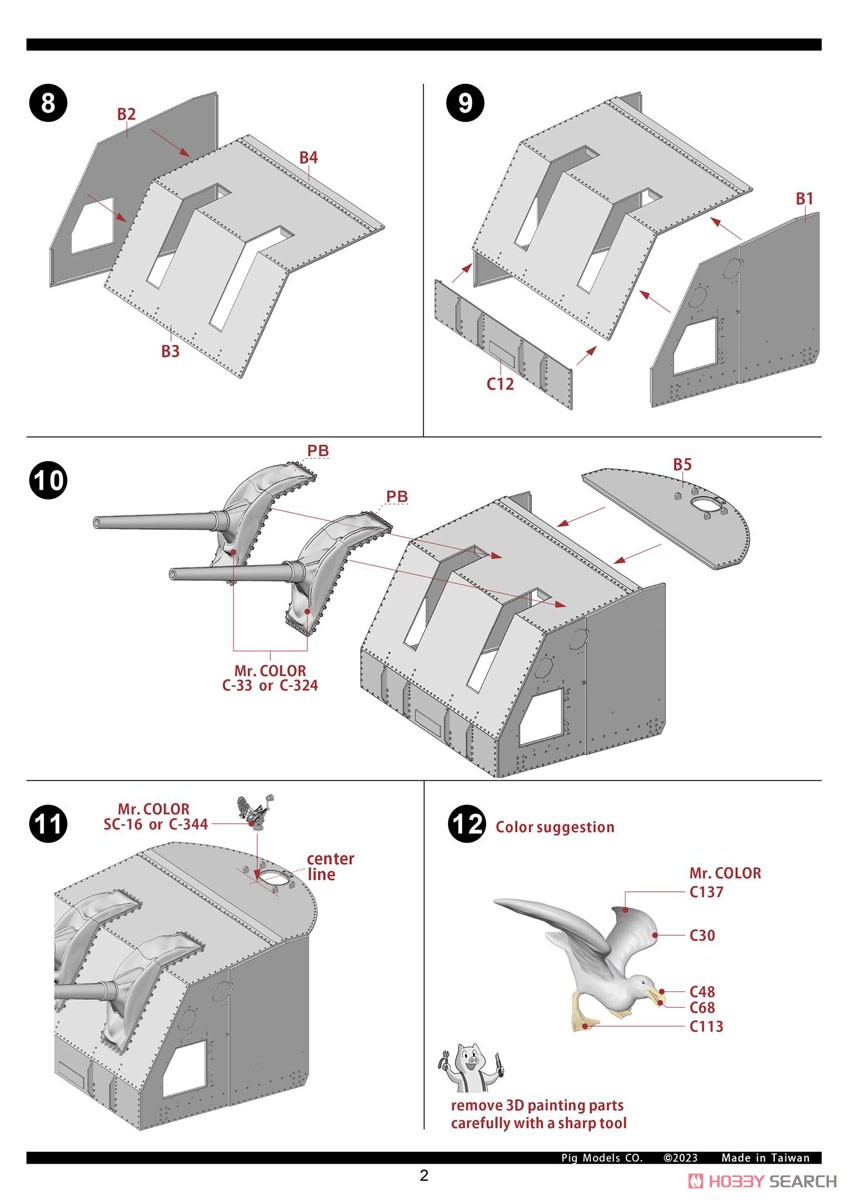 8

B2

B4

B3

9

B1

C12

10

PB

PB

B5

Mr. COLOR
C-33 or C-324

11

Mr. COLOR
SC-16 or C-344

center line

12 Color suggestion

Mr. COLOR
C137

C30

C48

C68

C113

remove 3D painting parts carefully with a sharp tool

Pig Models CO. ©2023 Made in Taiwan

2

HOBBY SEARCH