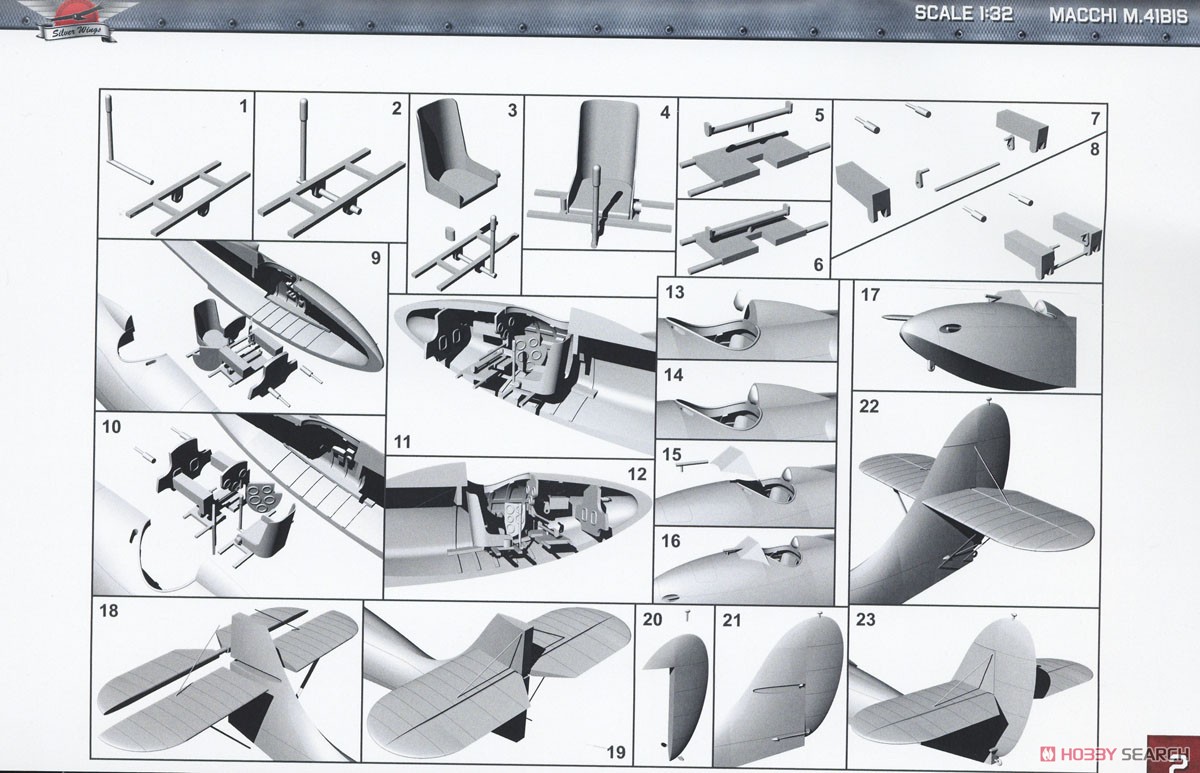 Silver Wings

SCALE 1:32 MACCHI M.41BIS

1

2

3

4

5

6

7

8

9

10

11

12

13

14

15

16

17

22

18

19

20

21

23

HOBBY SEARCH

2