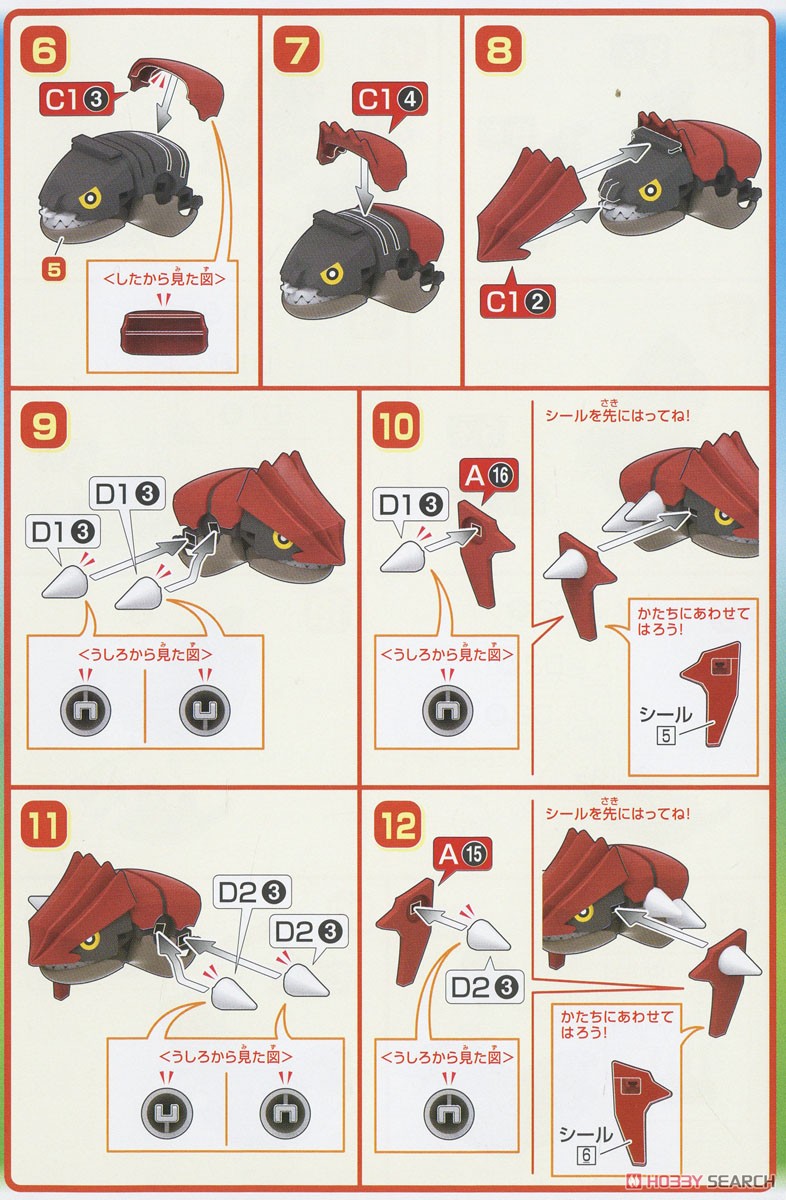 6

C1③

5

<したから見た図>

7

C1④

8

C1②

9

D1③

D1③

<うしろから見た図>

10

D1③

A⑯

<うしろから見た図>

シールを先にはってね!

かたちにあわせてはろう!

シール 5

11

D2③

D2③

<うしろから見た図>

12

A⑮

D2③

<うしろから見た図>

シールを先にはってね!

かたちにあわせてはろう!

シール 6

HOBBY SEARCH