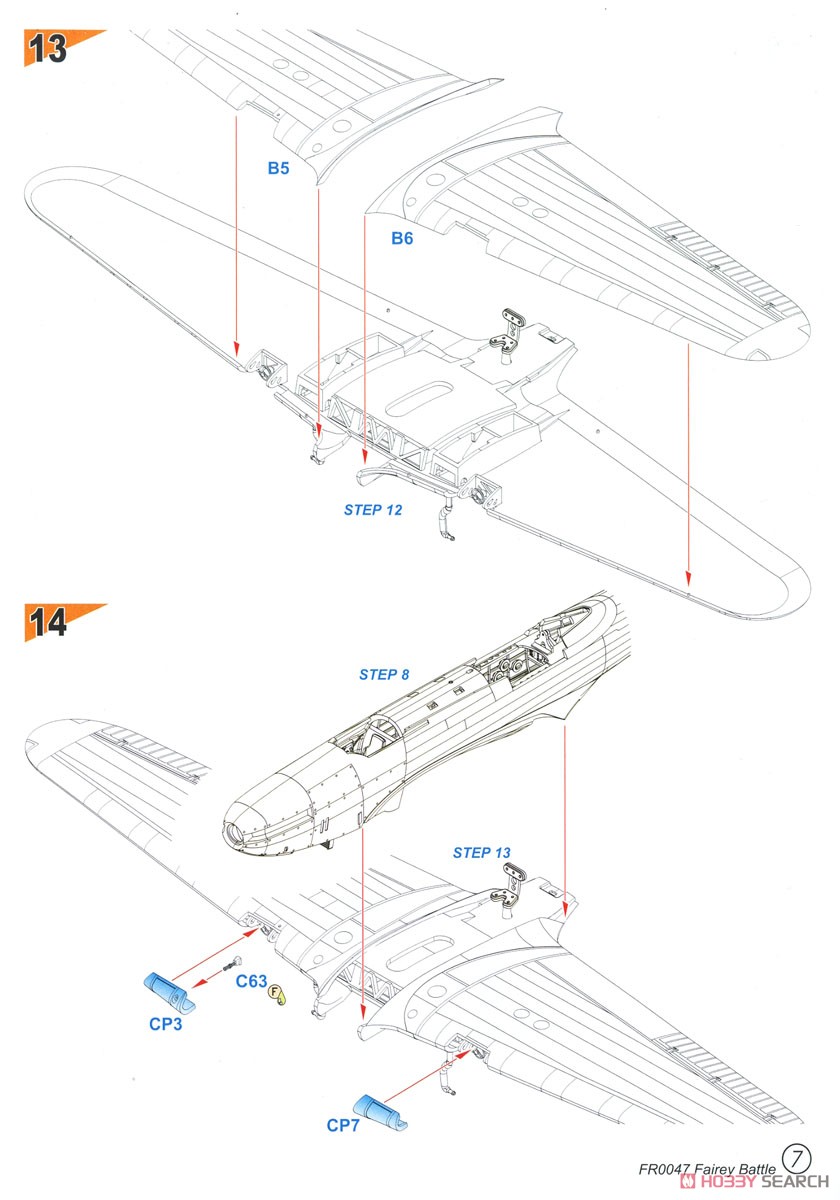 13

B5

B6

STEP 12

14

STEP 8

STEP 13

C63

F

CP3

CP7

FR0047 Fairey Battle 7

HOBBY SEARCH