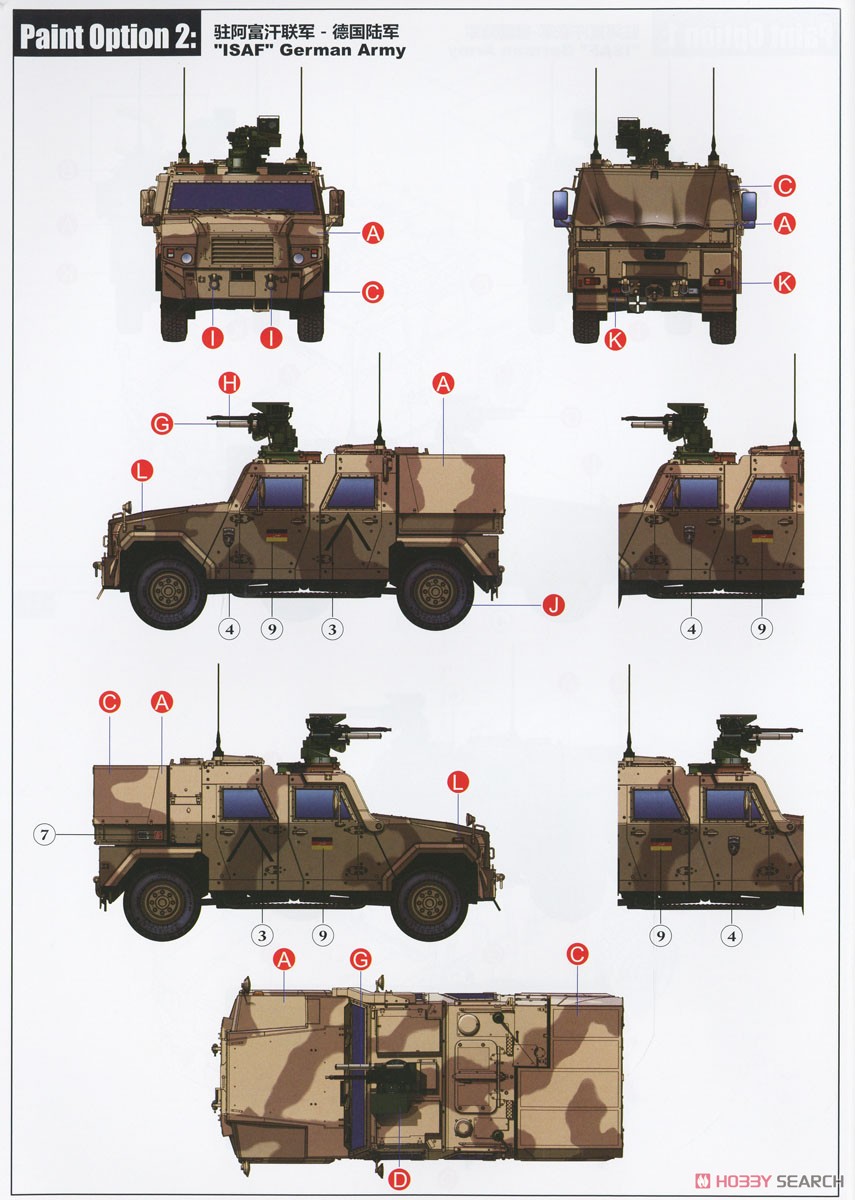 Paint Option 2: 驻阿富汗联军 - 德国陆军
"ISAF" German Army

A
C
I
I

C
A
K
K

H
G
A
L
J
4
9
3

4
9

C
A
L
7
3
9

9
4

A
G
C
D

HOBBY SEARCH