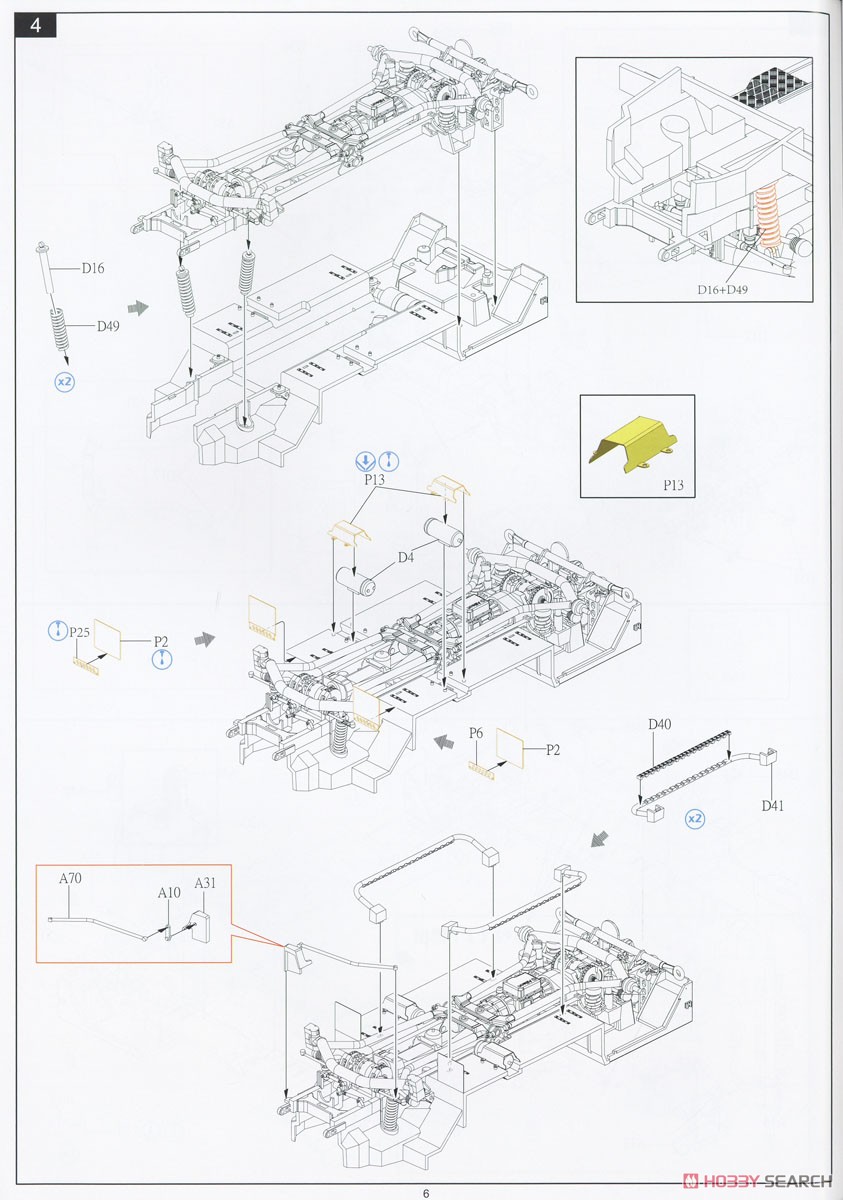 4

D16

D49

x2

D16+D49

P13

P13

D4

P25

P2

P6

P2

D40

D41

x2

A70

A10

A31

6

HOBBY SEARCH