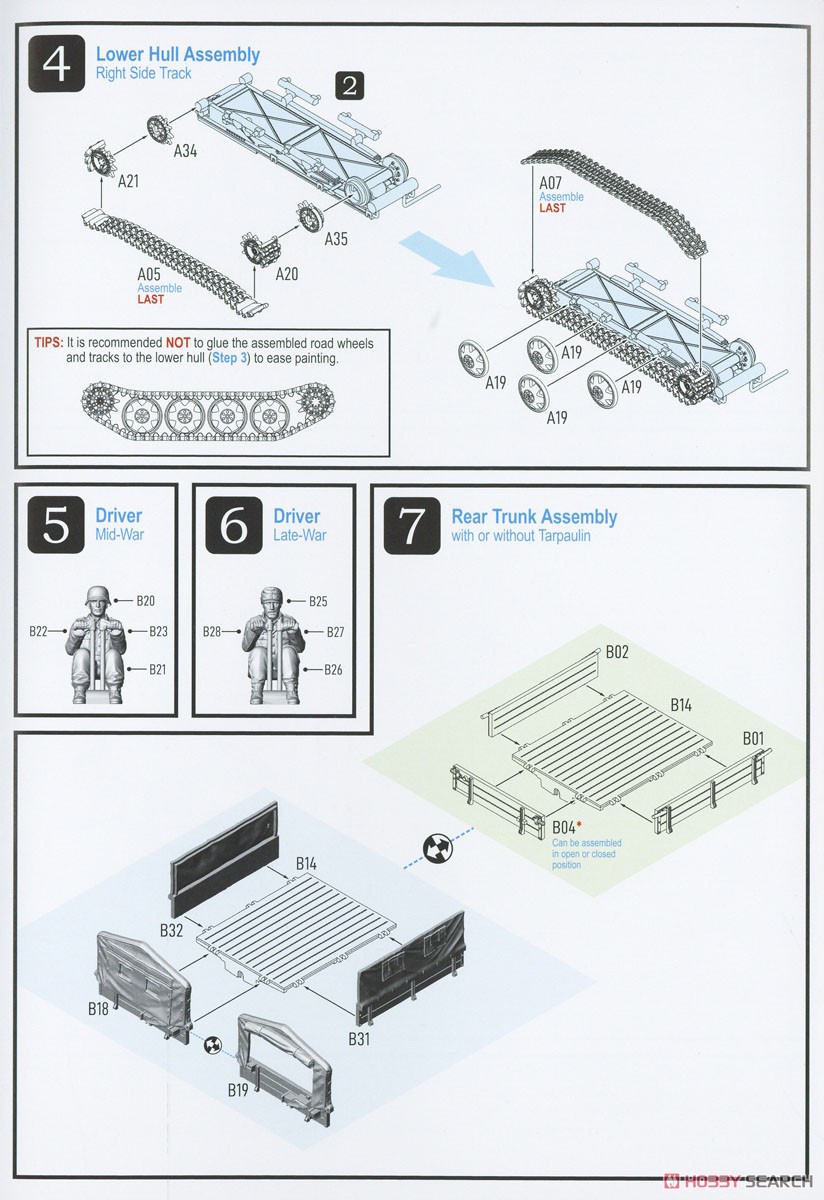 4
Lower Hull Assembly
Right Side Track

2

A34
A21
A35
A20
A05
Assemble
LAST

A07
Assemble
LAST

A19
A19
A19
A19

TIPS: It is recommended NOT to glue the assembled road wheels and tracks to the lower hull (Step 3) to ease painting.

5
Driver
Mid-War

B20
B22
B23
B21

6
Driver
Late-War

B25
B28
B27
B26

7
Rear Trunk Assembly
with or without Tarpaulin

B02
B14
B01
B04*
Can be assembled in open or closed position

B14
B32
B18
B31
B19

HOBBY SEARCH