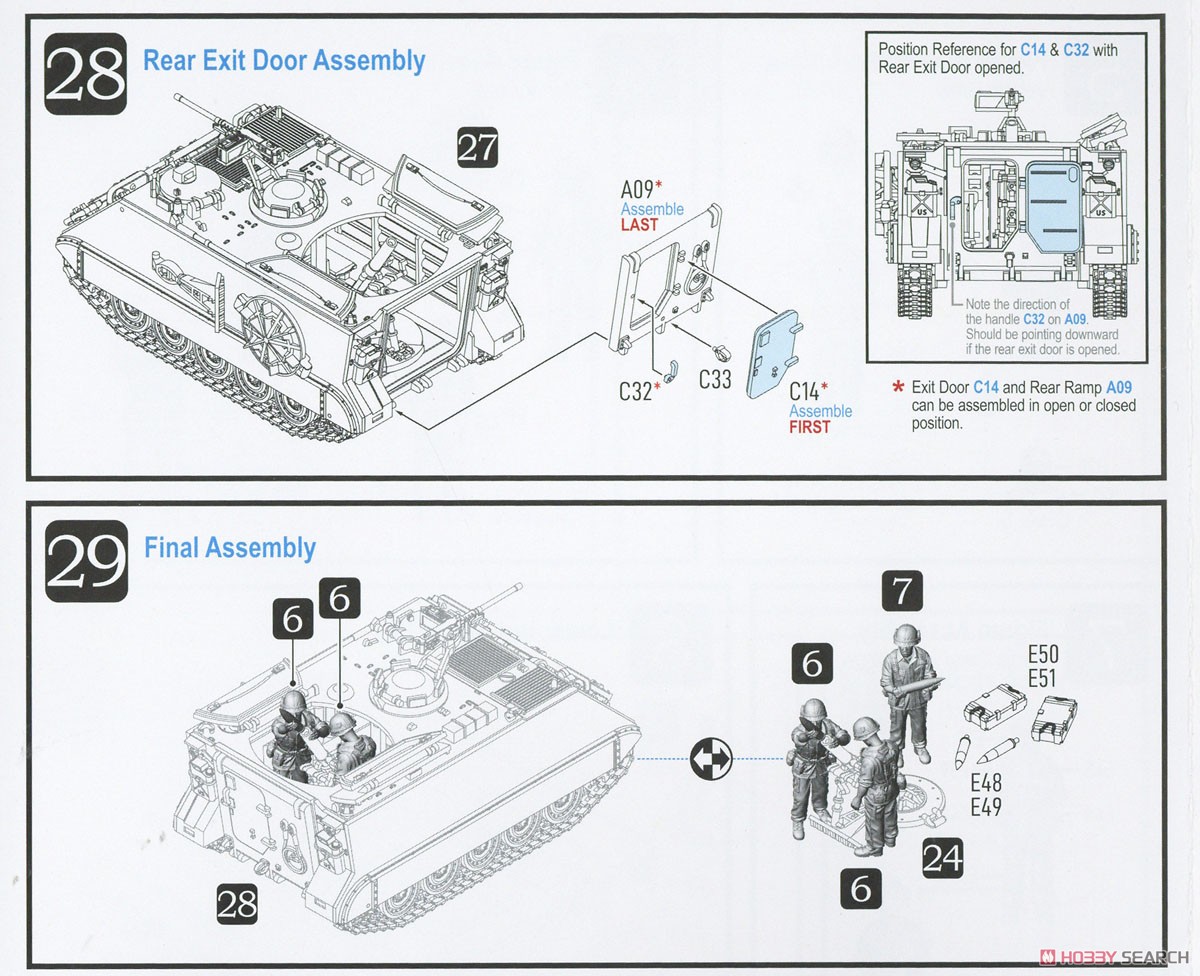 28 Rear Exit Door Assembly

27

A09*
Assemble
LAST

C32*

C33

C14*
Assemble
FIRST

Position Reference for C14 & C32 with Rear Exit Door opened.

US

US

Note the direction of the handle C32 on A09. Should be pointing downward if the rear exit door is opened.

* Exit Door C14 and Rear Ramp A09 can be assembled in open or closed position.

29 Final Assembly

6

6

28

7

6

E50
E51

E48
E49

24

6

HOBBY SEARCH