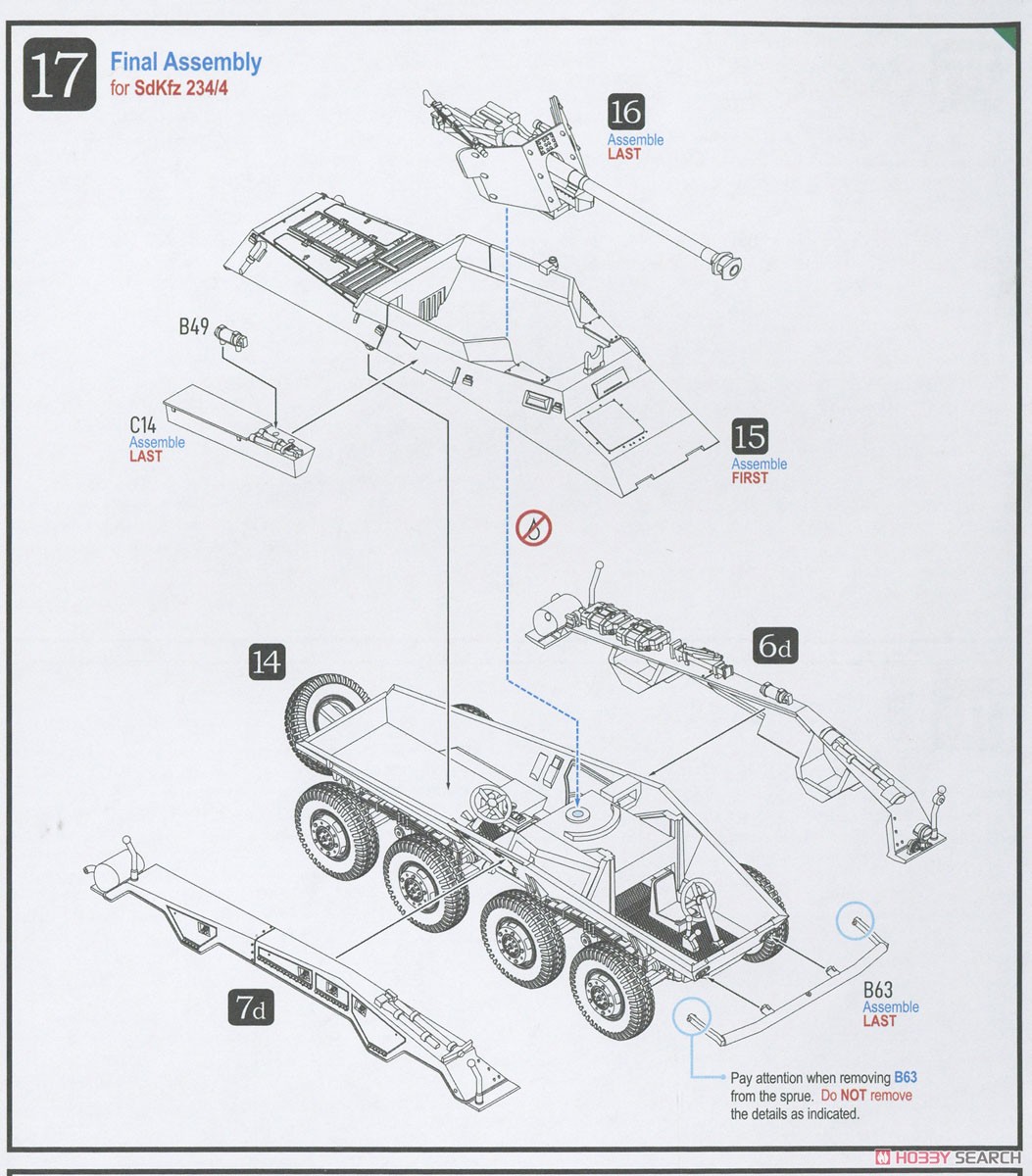 17
Final Assembly
for SdKfz 234/4

16
Assemble
LAST

B49

C14
Assemble
LAST

15
Assemble
FIRST

6d

14

7d

B63
Assemble
LAST

Pay attention when removing B63 from the sprue. Do NOT remove the details as indicated.

HOBBY SEARCH